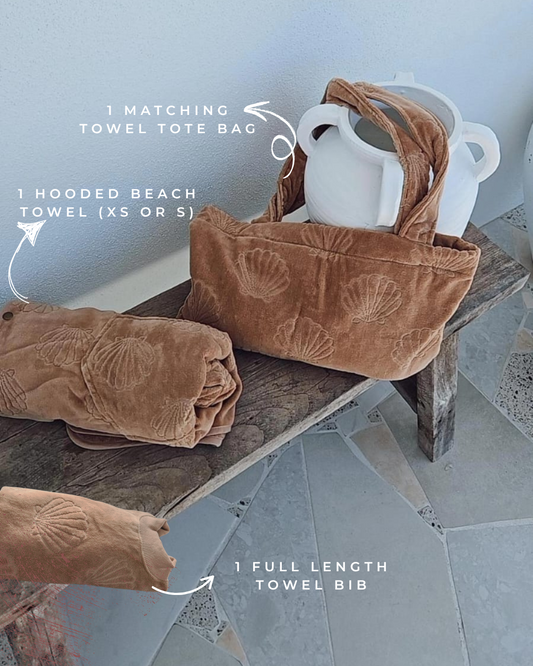 1 MATCHING
TOWEL TOTE BAG

1 HOODED BEACH
TOWEL (XS OR S)

1 FULL LENGTH
TOWEL BIB