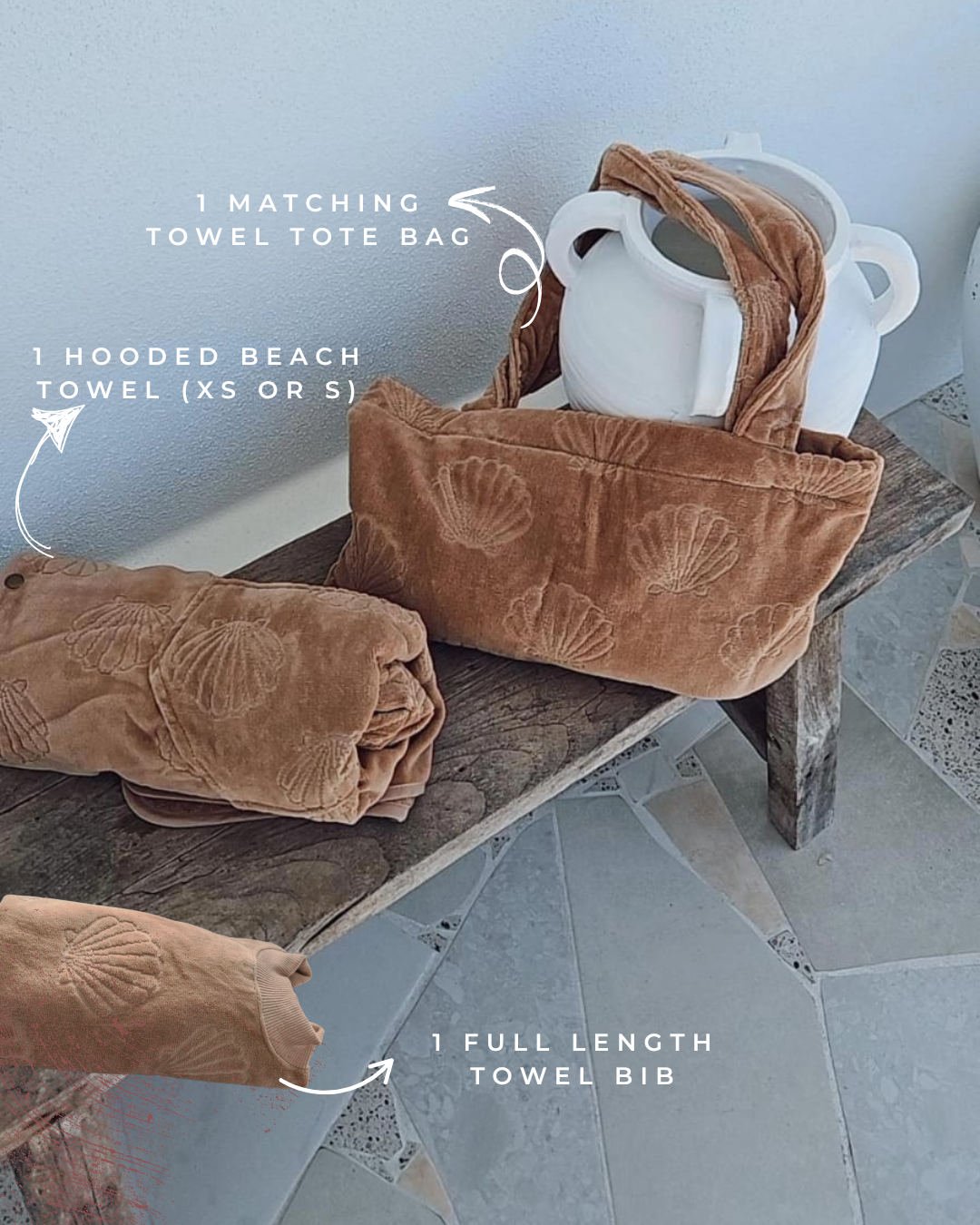 1 MATCHING TOWEL TOTE BAG

1 HOODED BEACH TOWEL (XS OR S)

1 FULL LENGTH TOWEL BIB