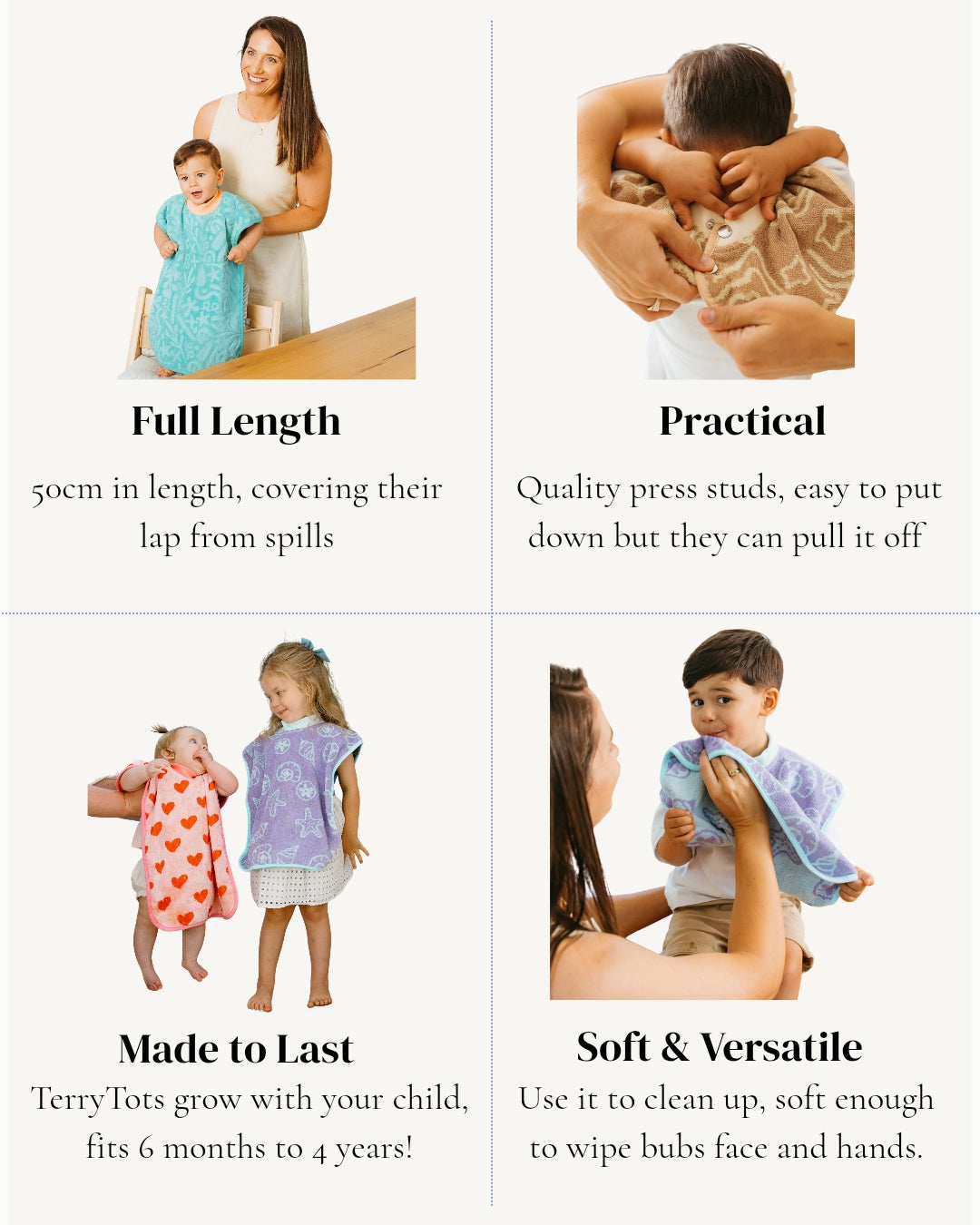 Full Length

50cm in length, covering their lap from spills

Practical

Quality press studs, easy to put down but they can pull it off

Made to Last

TerryTots grow with your child, fits 6 months to 4 years!

Soft & Versatile

Use it to clean up, soft enough to wipe bubs face and hands.