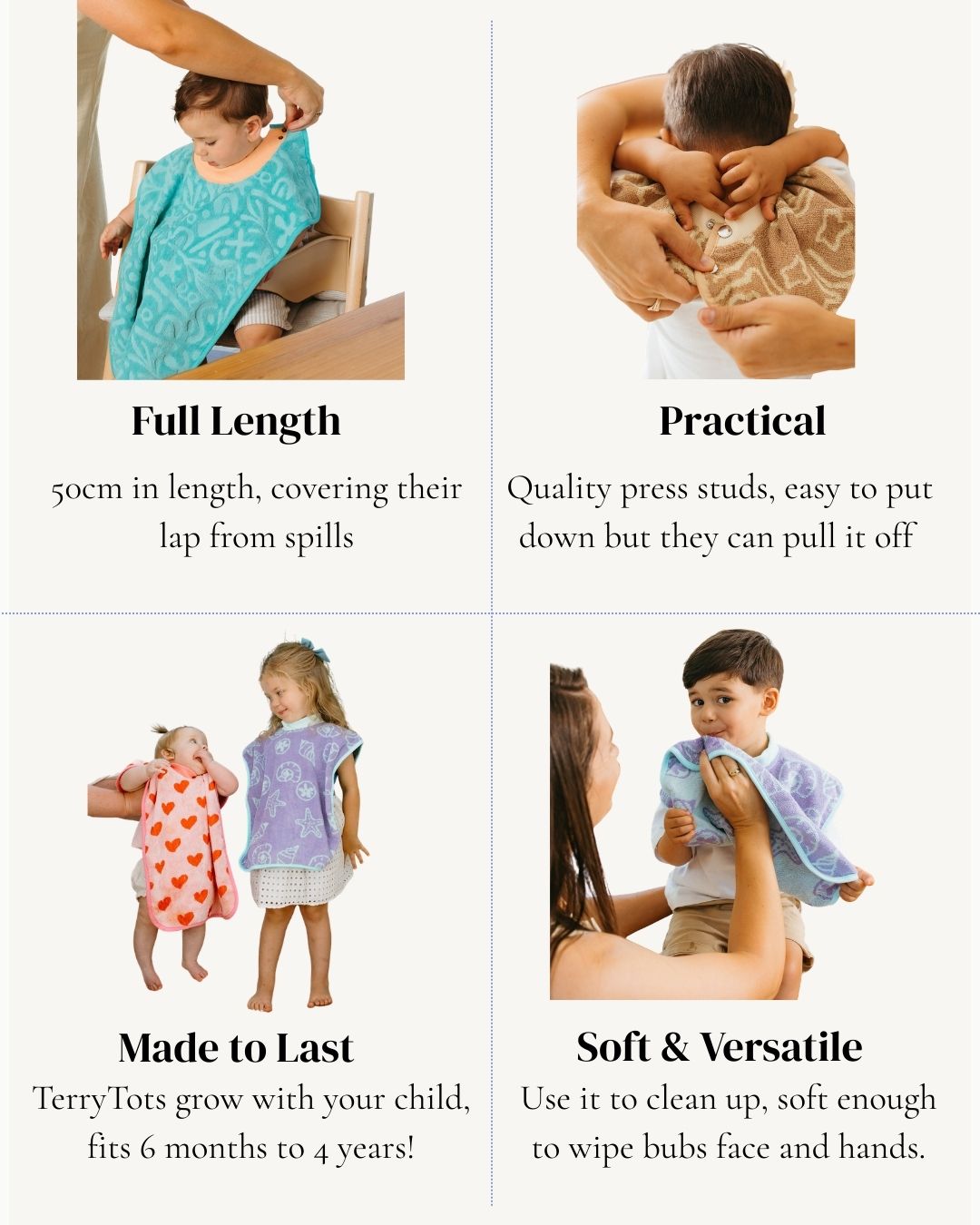 Full Length

50cm in length, covering their lap from spills

Practical

Quality press studs, easy to put down but they can pull it off

Made to Last

TerryTots grow with your child, fits 6 months to 4 years!

Soft & Versatile

Use it to clean up, soft enough to wipe bubs face and hands.